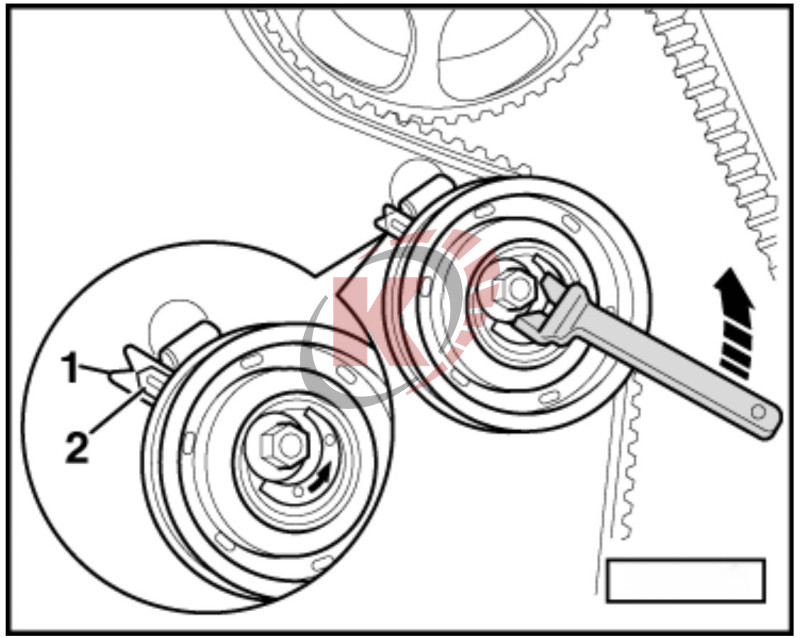 1
2