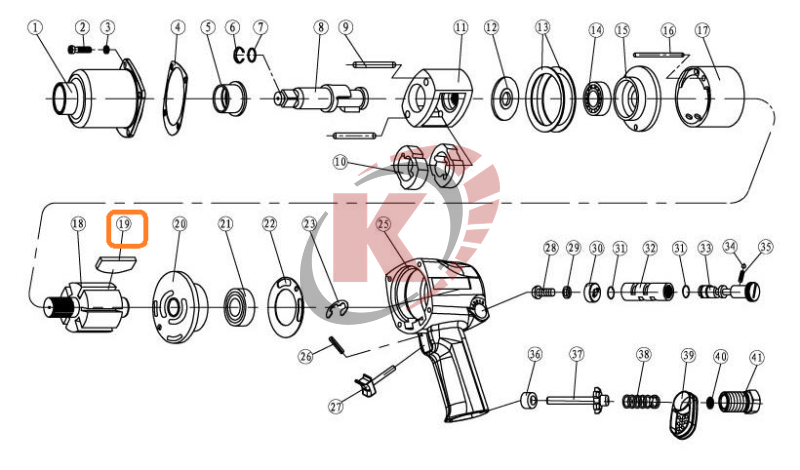 1 2 3 4 5 6 7 8 9 11 12 13 14 15 16 17
10
18 19 20 21 22 23 25 28 29 30 31 32 31 33 34 35
26
27 36 37 38 39 40 41
K